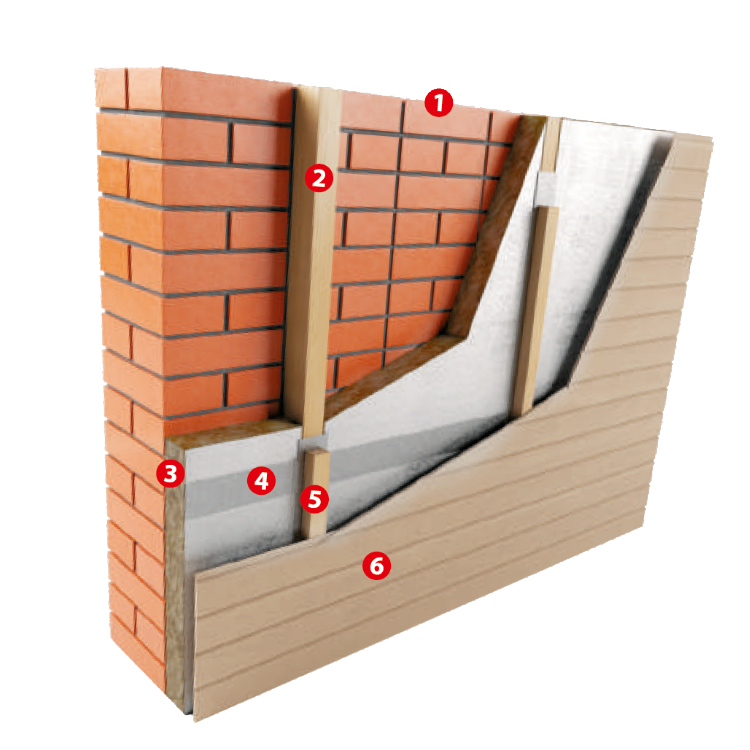 1
2
3
4
5
6